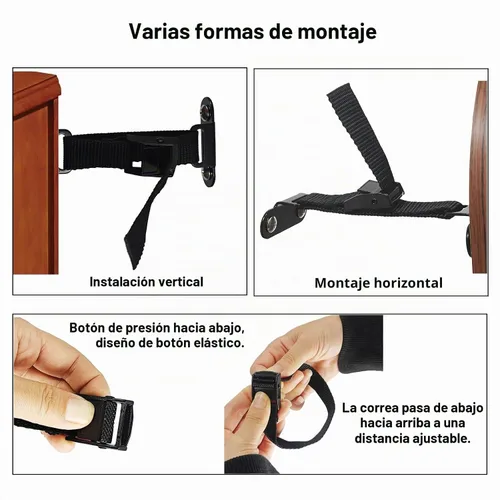 Varias formas de montaje

Instalación vertical

Montaje horizontal

Botón de presión hacia abajo, diseño de botón elástico.

La correa pasa de abajo hacia arriba a una distancia ajustable.