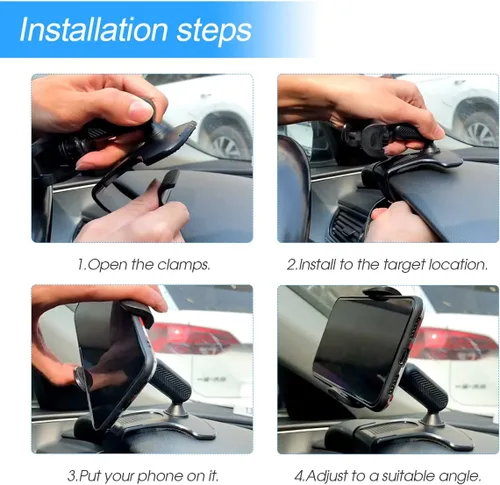 Installation steps

1.Open the clamps.

2.Install to the target location.

3.Put your phone on it.

4.Adjust to a suitable angle.