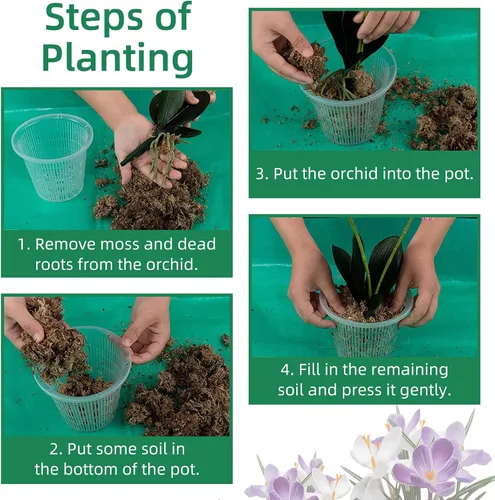 Steps of Planting

1. Remove moss and dead roots from the orchid.

2. Put some soil in the bottom of the pot.

3. Put the orchid into the pot.

4. Fill in the remaining soil and press it gently.