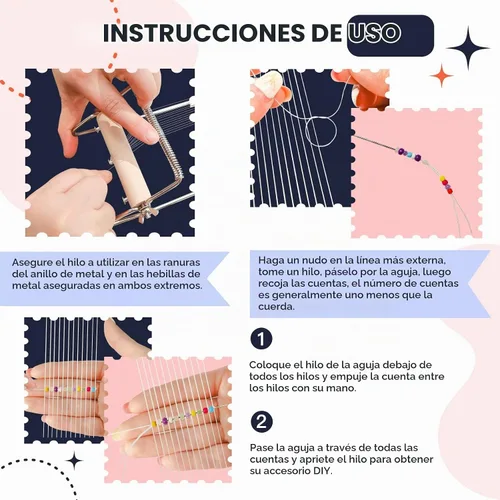 INSTRUCCIONES DE USO

Asegure el hilo a utilizar en las ranuras del anillo de metal y en las hebillas de metal aseguradas en ambos extremos.

Haga un nudo en la línea más externa, tome un hilo, páselo por la aguja, luego recoja las cuentas, el número de cuentas es generalmente uno menos que la cuerda.

1

Coloque el hilo de la aguja debajo de todos los hilos y empuje la cuenta entre los hilos con su mano.

2

Pase la aguja a través de todas las cuentas y apriete el hilo para obtener su accesorio DIY.