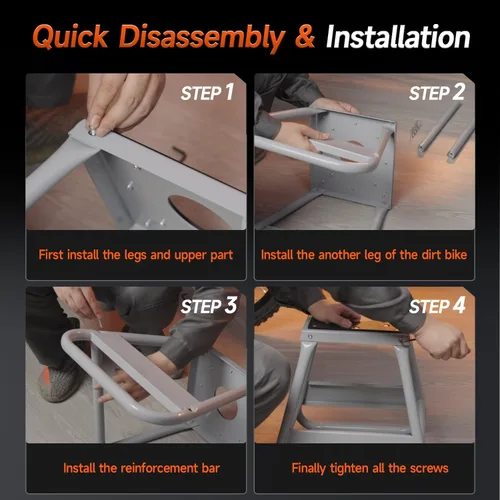 Quick Disassembly & Installation

STEP 1

First install the legs and upper part

STEP 2

Install the another leg of the dirt bike

STEP 3

Install the reinforcement bar

STEP 4

Finally tighten all the screws