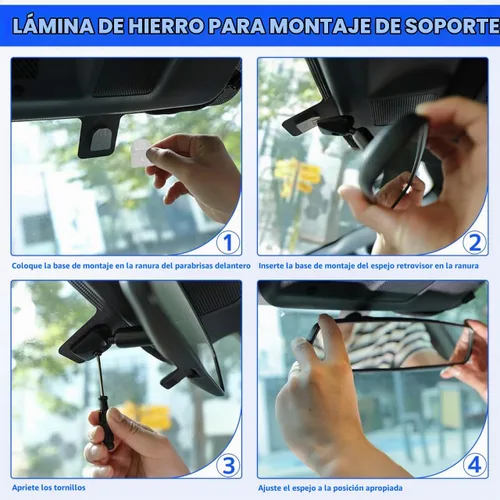 LÁMINA DE HIERRO PARA MONTAJE DE SOPORTE

1

Coloque la base de montaje en la ranura del parabrisas delantero

2

Inserte la base de montaje del espejo retrovisor en la ranura

3

Apriete los tornillos

4

Ajuste el espejo a la posición apropiada