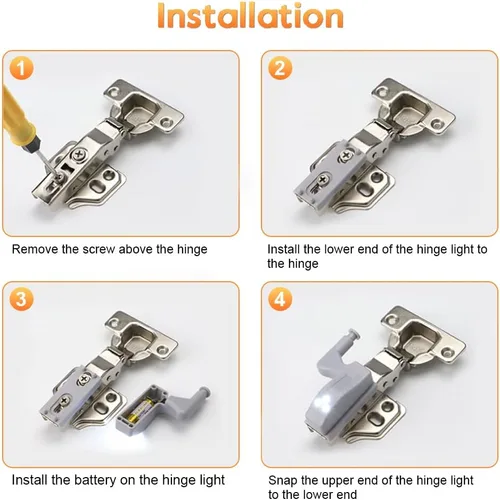 Installation

1

Remove the screw above the hinge

2

Install the lower end of the hinge light to the hinge

3

Install the battery on the hinge light

4

Snap the upper end of the hinge light to the lower end