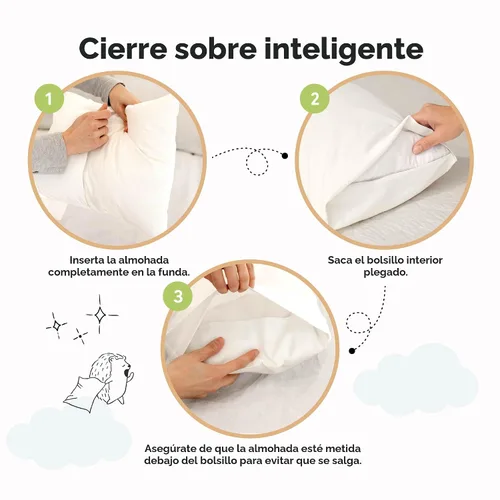 Cierre sobre inteligente

1

Inserta la almohada completamente en la funda.

2

Saca el bolsillo interior plegado.

3

Asegúrate de que la almohada esté metida debajo del bolsillo para evitar que se salga.