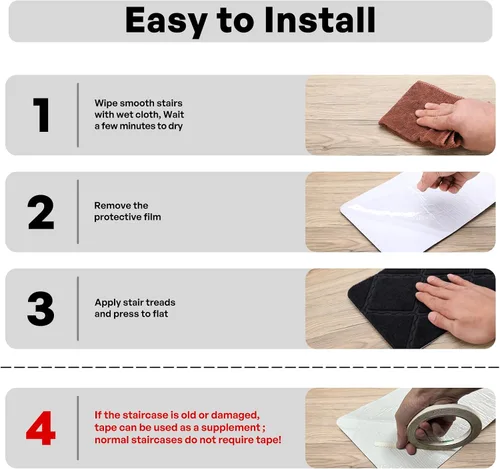 Easy to Install

1

Wipe smooth stairs with wet cloth, Wait a few minutes to dry

2

Remove the protective film

3

Apply stair treads and press to flat

4

If the staircase is old or damaged, tape can be used as a supplement ; normal staircases do not require tape!