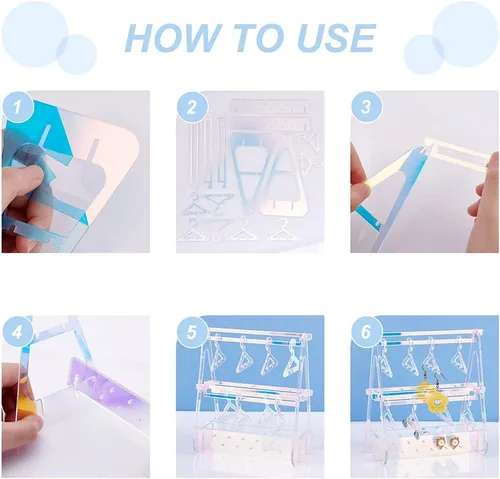 HOW TO USE

1

2

3

4

5

6