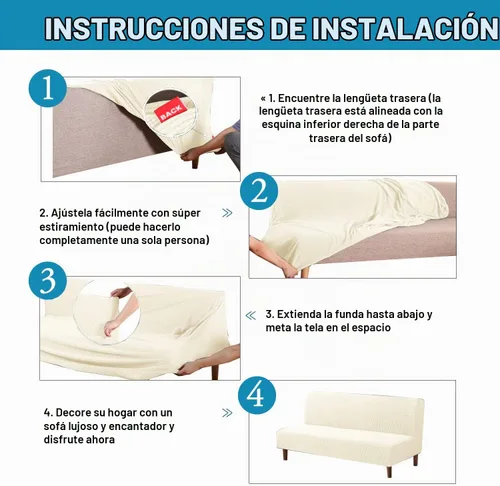 INSTRUCCIONES DE INSTALACIÓN

1

BACK

« 1. Encuentre la lengüeta trasera (la lengüeta trasera está alineada con la esquina inferior derecha de la parte trasera del sofá)

2

2. Ajústela fácilmente con súper estiramiento (puede hacerlo completamente una sola persona) »

3

« 3. Extienda la funda hasta abajo y meta la tela en el espacio

4

4. Decore su hogar con un sofá lujoso y encantador y disfrute ahora »