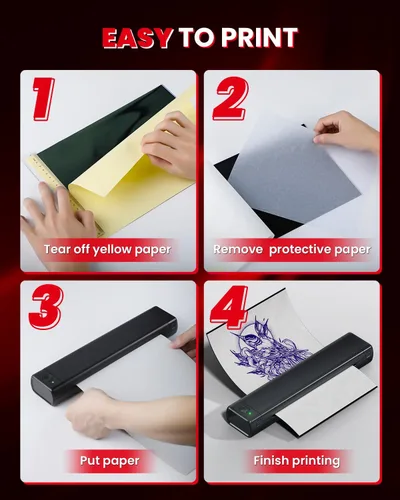 EASY TO PRINT

1
Tear off yellow paper

2
Remove protective paper

3
Put paper

4
Finish printing