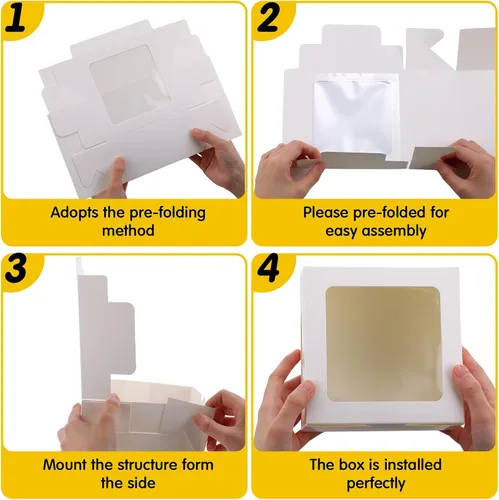 1

Adopts the pre-folding method

2

Please pre-folded for easy assembly

3

Mount the structure form the side

4

The box is installed perfectly