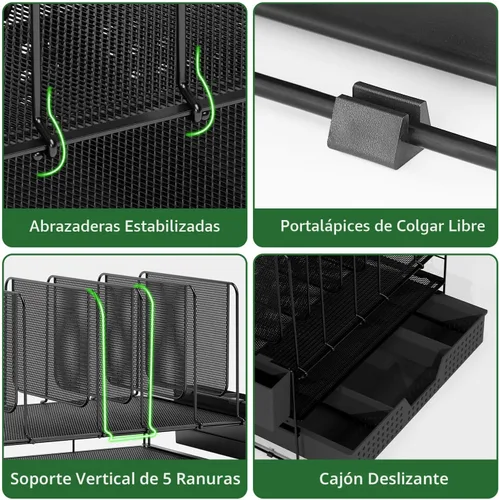 Abrazaderas Estabilizadas

Portalápices de Colgar Libre

Soporte Vertical de 5 Ranuras

Cajón Deslizante