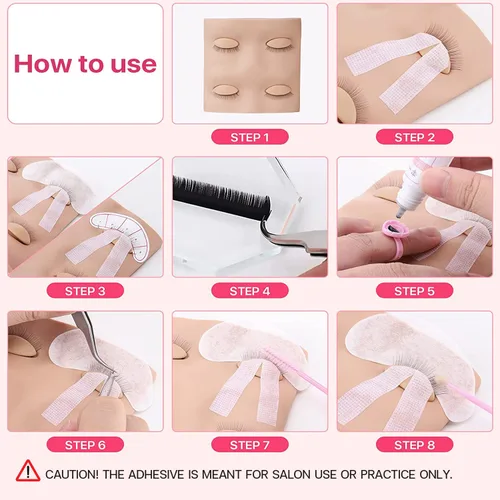 How to use

STEP 1

STEP 2

STEP 3

STEP 4

STEP 5

STEP 6

STEP 7

STEP 8

CAUTION! THE ADHESIVE IS MEANT FOR SALON USE OR PRACTICE ONLY.