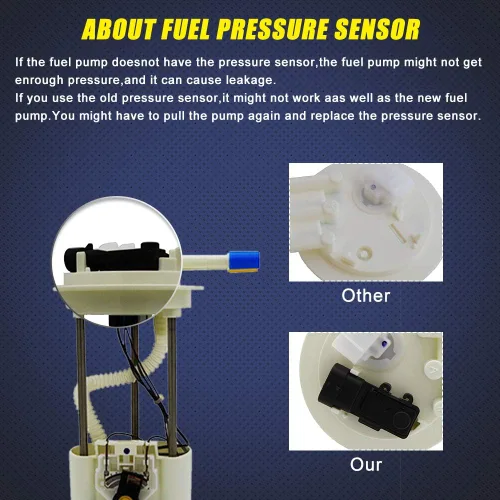 ABOUT FUEL PRESSURE SENSOR

If the fuel pump doesnot have the pressure sensor,the fuel pump might not get enrough pressure,and it can cause leakage.
If you use the old pressure sensor,it might not work aas well as the new fuel pump.You might have to pull the pump again and replace the pressure sensor.

Other

Our