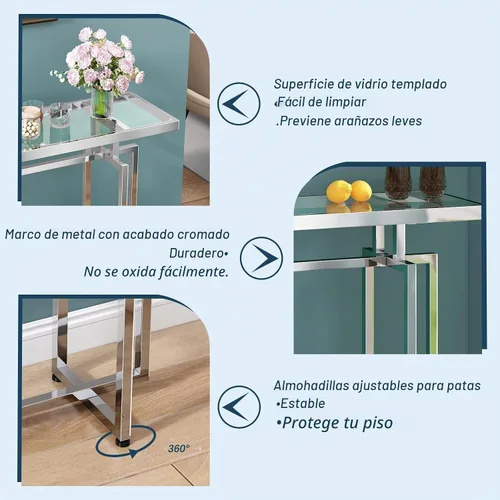 Superficie de vidrio templado
•Fácil de limpiar
.Previene arañazos leves

Marco de metal con acabado cromado
Duradero•
No se oxida fácilmente.

Almohadillas ajustables para patas
•Estable
•Protege tu piso

360°