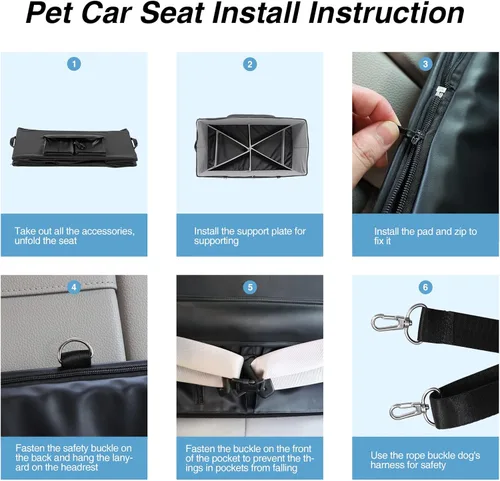 Pet Car Seat Install Instruction

1

Take out all the accessories, unfold the seat

2

Install the support plate for supporting

3

Install the pad and zip to fix it

4

Fasten the safety buckle on the back and hang the lanyard on the headrest

5

Fasten the buckle on the front of the pocket to prevent the things in pockets from falling

6

Use the rope buckle dog's harness for safety