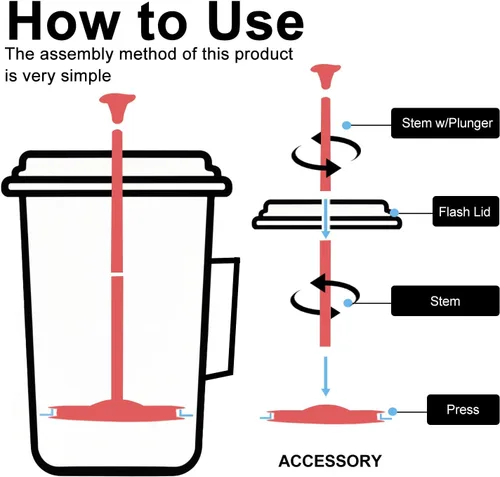 How to Use
The assembly method of this product is very simple

Stem w/Plunger

Flash Lid

Stem

Press

ACCESSORY