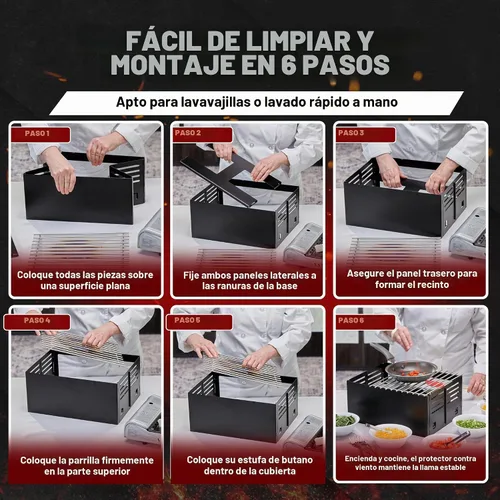 FÁCIL DE LIMPIAR Y MONTAJE EN 6 PASOS

Apto para lavavajillas o lavado rápido a mano

PASO 1
Coloque todas las piezas sobre una superficie plana

PASO 2
Fije ambos paneles laterales a las ranuras de la base

PASO 3
Asegure el panel trasero para formar el recinto

PASO 4
Coloque la parrilla firmemente en la parte superior

PASO 5
Coloque su estufa de butano dentro de la cubierta

PASO 6
Encienda y cocine, el protector contra viento mantiene la llama estable