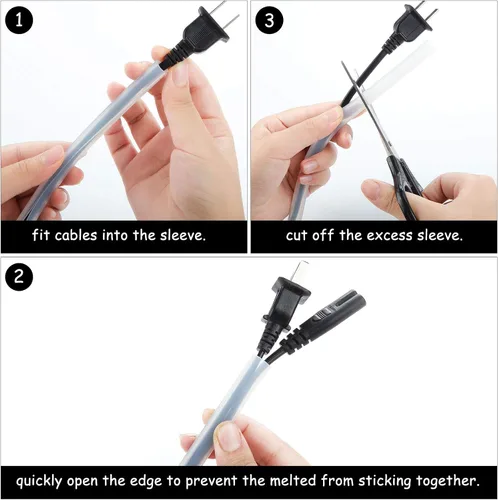 1

fit cables into the sleeve.

3

cut off the excess sleeve.

2

quickly open the edge to prevent the melted from sticking together.