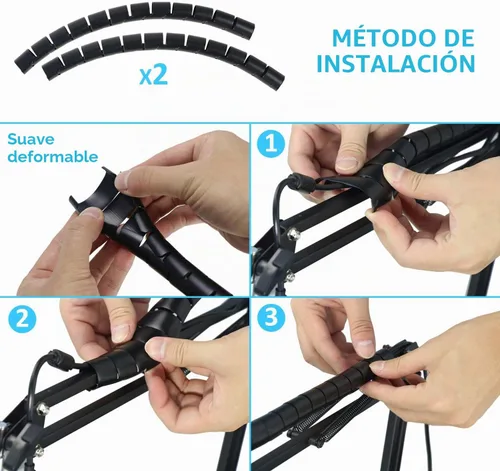 x2

MÉTODO DE INSTALACIÓN

Suave deformable

1

2

3