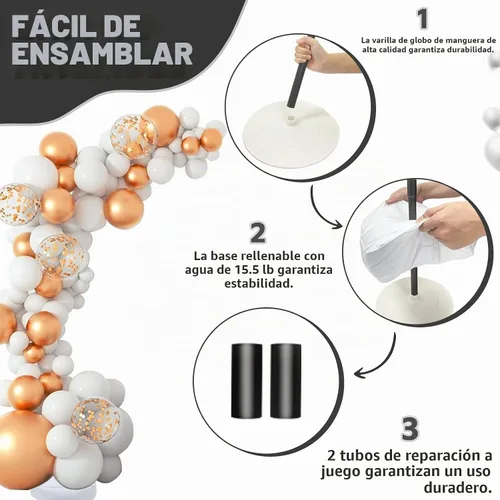 FÁCIL DE ENSAMBLAR

1

La varilla de globo de manguera de alta calidad garantiza durabilidad.

2

La base rellenable con agua de 15.5 lb garantiza estabilidad.

3

2 tubos de reparación a juego garantizan un uso duradero.