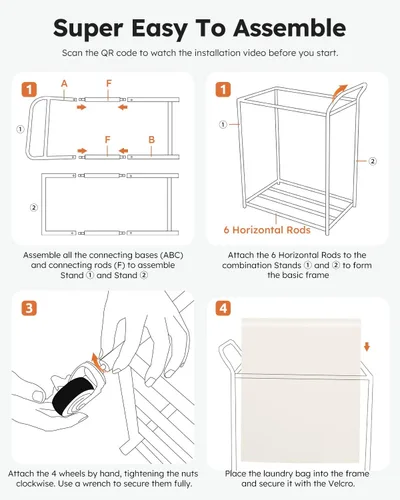 Super Easy To Assemble

Scan the QR code to watch the installation video before you start.

1

A

F

①

F

B

②

Assemble all the connecting bases (ABC) and connecting rods (F) to assemble Stand ① and Stand ②

1

①

②

6 Horizontal Rods

Attach the 6 Horizontal Rods to the combination Stands ① and ② to form the basic frame

3

Attach the 4 wheels by hand, tightening the nuts clockwise. Use a wrench to secure them fully.

4

Place the laundry bag into the frame and secure it with the Velcro.