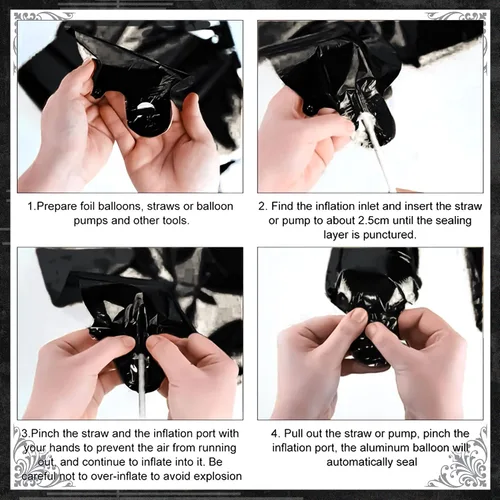 1.Prepare foil balloons, straws or balloon pumps and other tools.

2. Find the inflation inlet and insert the straw or pump to about 2.5cm until the sealing layer is punctured.

3.Pinch the straw and the inflation port with your hands to prevent the air from running out, and continue to inflate into it. Be careful not to over-inflate to avoid explosion

4. Pull out the straw or pump, pinch the inflation port, the aluminum balloon will automatically seal