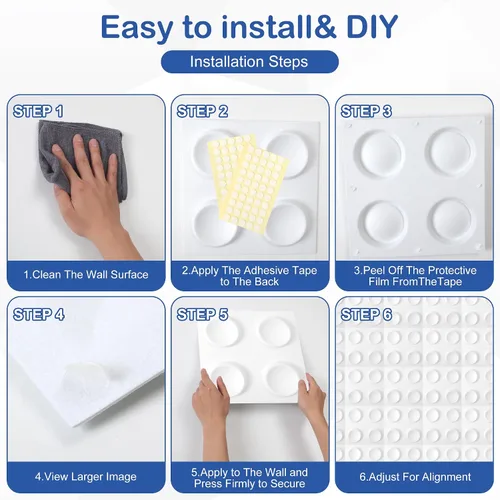 Easy to install& DIY

Installation Steps

STEP 1

1.Clean The Wall Surface

STEP 2

2.Apply The Adhesive Tape to The Back

STEP 3

3.Peel Off The Protective Film FromTheTape

STEP 4

4.View Larger Image

STEP 5

5.Apply to The Wall and Press Firmly to Secure

STEP 6

6.Adjust For Alignment