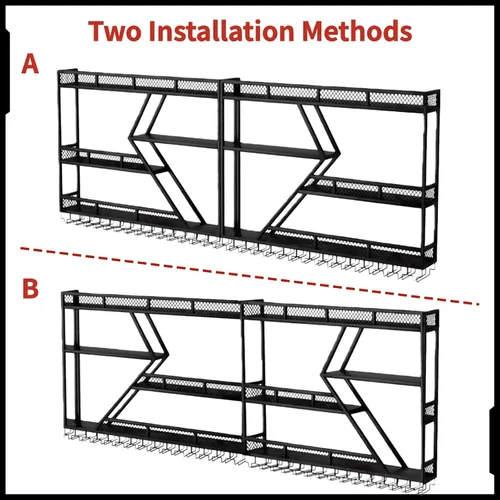 Two Installation Methods

A

B