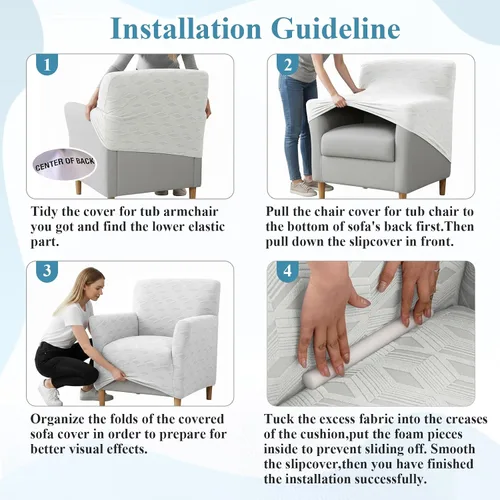 Installation Guideline

1

CENTER OF BACK

Tidy the cover for tub armchair you got and find the lower elastic part.

2

Pull the chair cover for tub chair to the bottom of sofa's back first.Then pull down the slipcover in front.

3

Organize the folds of the covered sofa cover in order to prepare for better visual effects.

4

Tuck the excess fabric into the creases of the cushion,put the foam pieces inside to prevent sliding off. Smooth the slipcover,then you have finished the installation successfully.