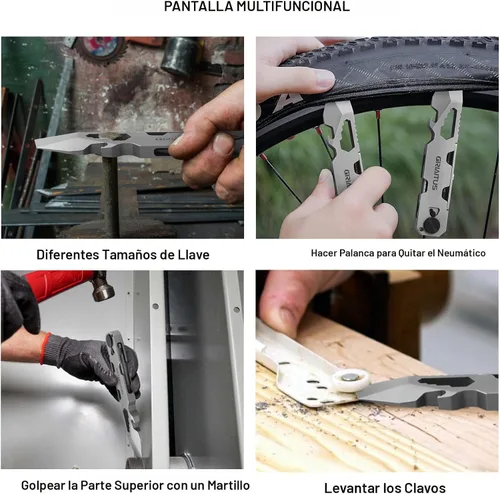 PANTALLA MULTIFUNCIONAL

Diferentes Tamaños de Llave

Hacer Palanca para Quitar el Neumático

Golpear la Parte Superior con un Martillo

Levantar los Clavos