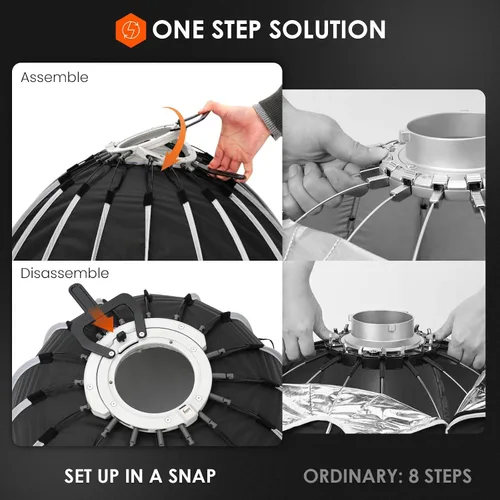 ONE STEP SOLUTION

Assemble

Disassemble

SET UP IN A SNAP

ORDINARY: 8 STEPS