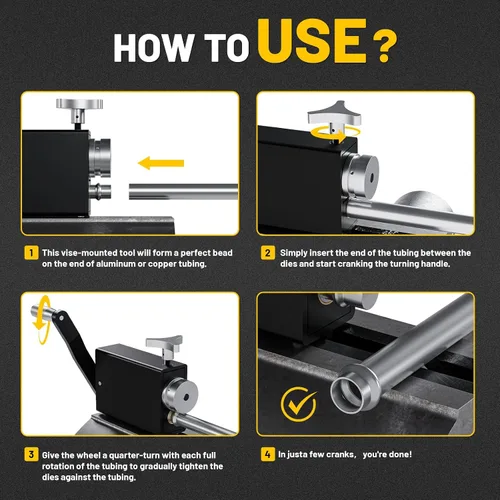 HOW TO USE ?

1 This vise-mounted tool will form a perfect bead on the end of aluminum or copper tubing.

2 Simply insert the end of the tubing between the dies and start cranking the turning handle.

3 Give the wheel a quarter-turn with each full rotation of the tubing to gradually tighten the dies against the tubing.

4 In justa few cranks, you're done!