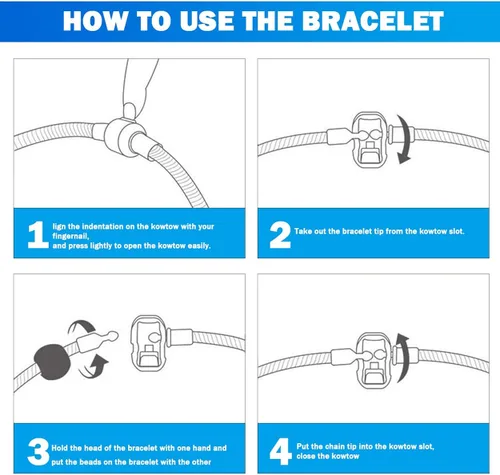 HOW TO USE THE BRACELET

1 lign the indentation on the kowtow with your fingernail,
and press lightly to open the kowtow easily.

2 Take out the bracelet tip from the kowtow slot.

3 Hold the head of the bracelet with one hand and put the beads on the bracelet with the other

4 Put the chain tip into the kowtow slot,
close the kowtow