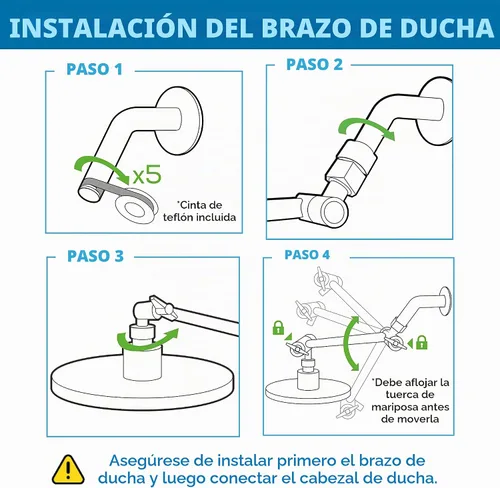 INSTALACIÓN DEL BRAZO DE DUCHA

PASO 1

x5

*Cinta de teflón incluida

PASO 2

PASO 3

PASO 4

*Debe aflojar la tuerca de mariposa antes de moverla

Asegúrese de instalar primero el brazo de ducha y luego conectar el cabezal de ducha.