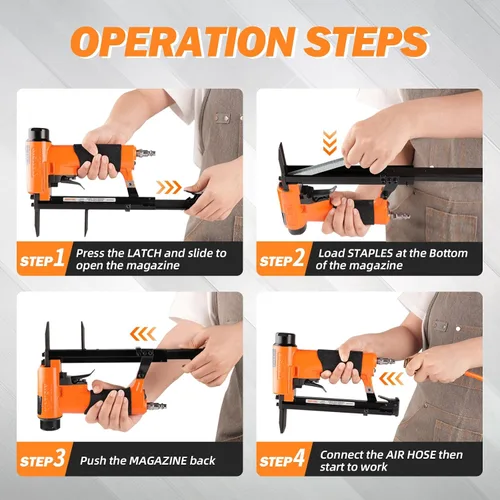 OPERATION STEPS

STEP1 Press the LATCH and slide to open the magazine

STEP2 Load STAPLES at the Bottom of the magazine

STEP3 Push the MAGAZINE back

STEP4 Connect the AIR HOSE then start to work