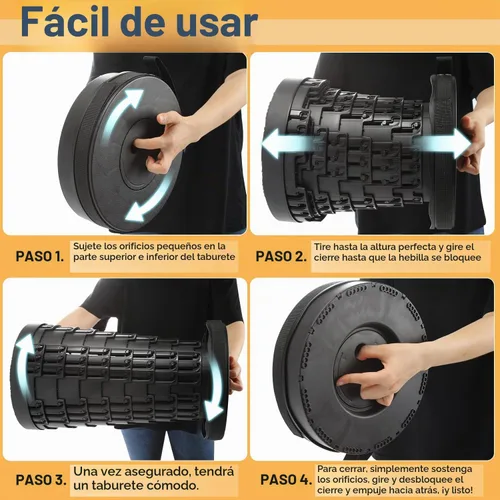 Fácil de usar

PASO 1. Sujete los orificios pequeños en la parte superior e inferior del taburete

PASO 2. Tire hasta la altura perfecta y gire el cierre hasta que la hebilla se bloquee

PASO 3. Una vez asegurado, tendrá un taburete cómodo.

PASO 4. Para cerrar, simplemente sostenga los orificios, gire y desbloquee el cierre y empuje hacia atrás, ¡y listo!