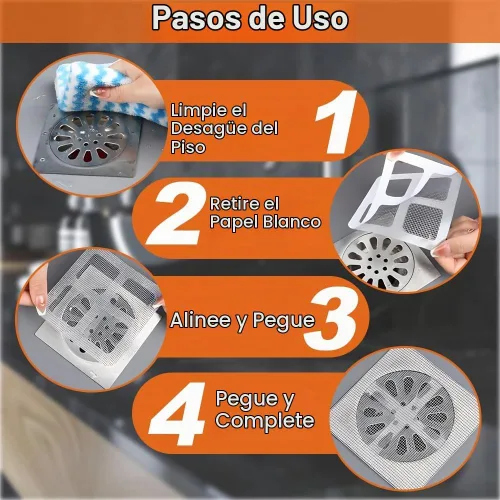 Pasos de Uso

Limpie el Desagüe del Piso 1

2 Retire el Papel Blanco

Alinee y Pegue 3

4 Pegue y Complete