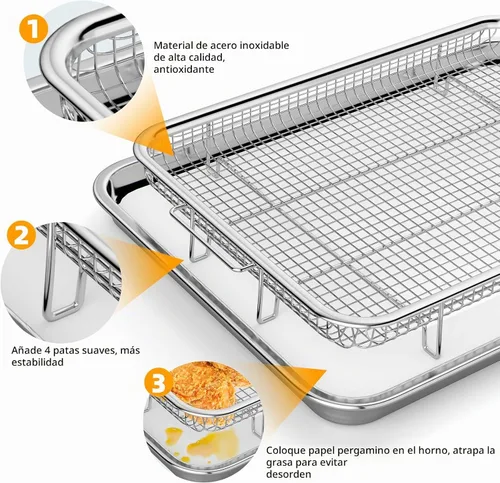 1

Material de acero inoxidable de alta calidad, antioxidante

2

Añade 4 patas suaves, más estabilidad

3

Coloque papel pergamino en el horno, atrapa la grasa para evitar desorden