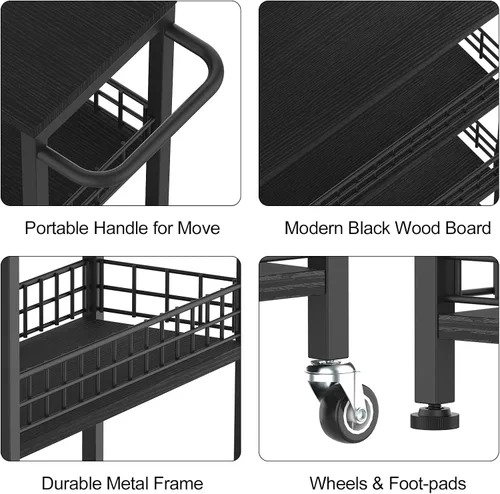 Portable Handle for Move

Modern Black Wood Board

Durable Metal Frame

Wheels & Foot-pads