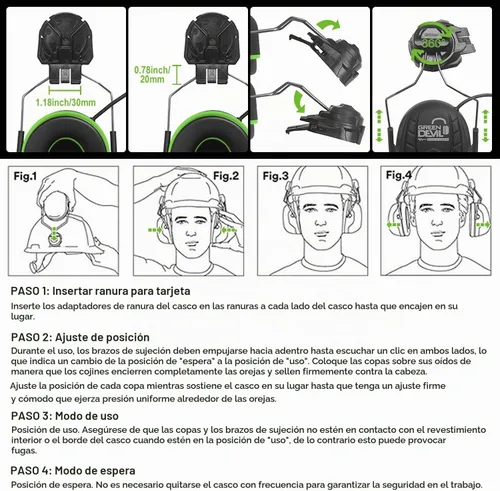 1.18inch/30mm

0.78inch/ 20mm

360°

GREEN DEVIL

Fig.1

Fig.2

Fig.3

Fig.4

PASO 1: Insertar ranura para tarjeta

Inserte los adaptadores de ranura del casco en las ranuras a cada lado del casco hasta que encajen en su lugar.

PASO 2: Ajuste de posición

Durante el uso, los brazos de sujeción deben empujarse hacia adentro hasta escuchar un clic en ambos lados, lo que indica un cambio de la posición de "espera" a la posición de "uso". Coloque las copas sobre sus oídos de manera que los cojines encierren completamente las orejas y sellen firmemente contra la cabeza.

Ajuste la posición de cada copa mientras sostiene el casco en su lugar hasta que tenga un ajuste firme y cómodo que ejerza presión uniforme alrededor de las orejas.

PASO 3: Modo de uso

Posición de uso. Asegúrese de que las copas y los brazos de sujeción no estén en contacto con el revestimiento interior o el borde del casco cuando estén en la posición de "uso", de lo contrario esto puede provocar fugas.

PASO 4: Modo de espera

Posición de espera. No es necesario quitarse el casco con frecuencia para garantizar la seguridad en el trabajo.