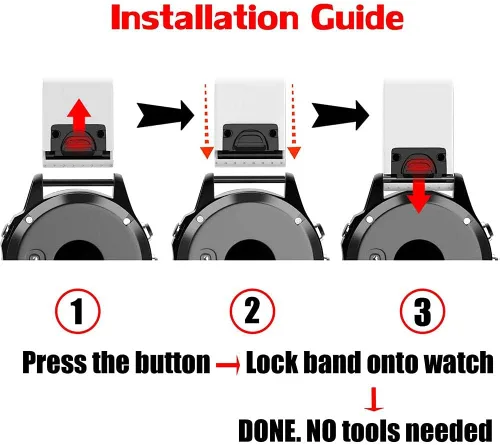 Installation Guide

1

2

3

Press the button → Lock band onto watch

↓

DONE. NO tools needed