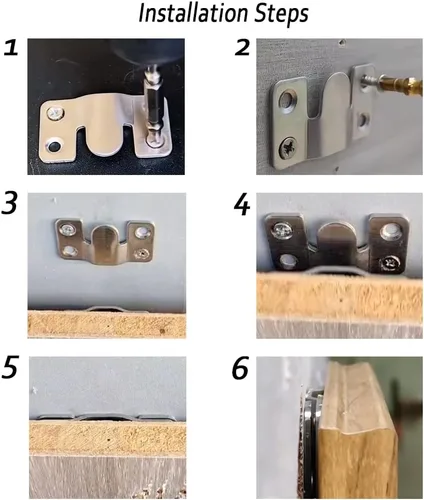 Installation Steps

1

2

3

4

5

6