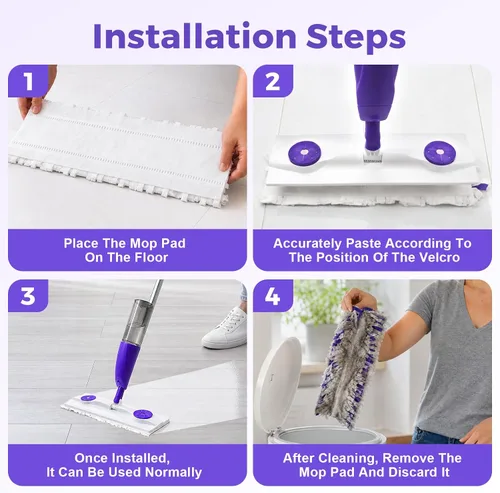 Installation Steps

1

Place The Mop Pad
On The Floor

2

Accurately Paste According To
The Position Of The Velcro

3

Once Installed,
It Can Be Used Normally

4

After Cleaning, Remove The
Mop Pad And Discard It