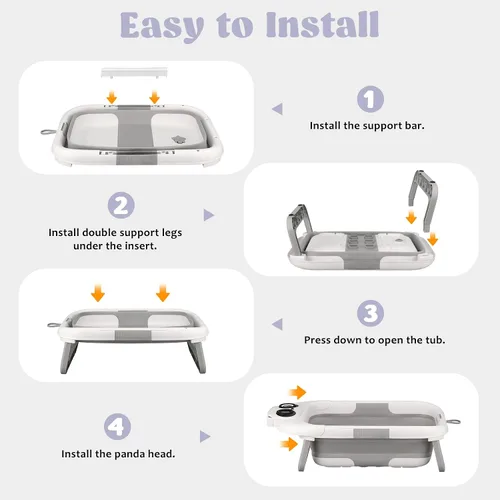 Easy to Install

1

Install the support bar.

2

Install double support legs under the insert.

3

Press down to open the tub.

4

Install the panda head.