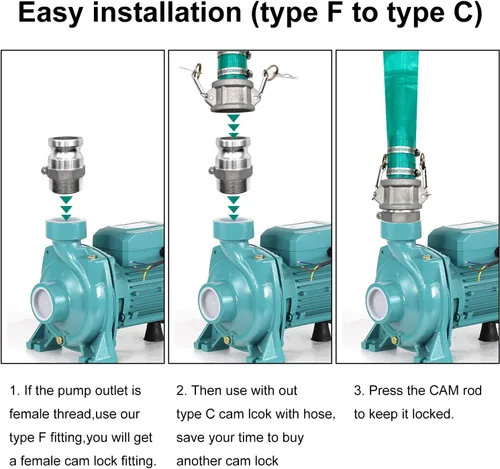 Easy installation (type F to type C)

1. If the pump outlet is female thread,use our type F fitting,you will get a female cam lock fitting.

2. Then use with out type C cam lcok with hose, save your time to buy another cam lock

3. Press the CAM rod to keep it locked.