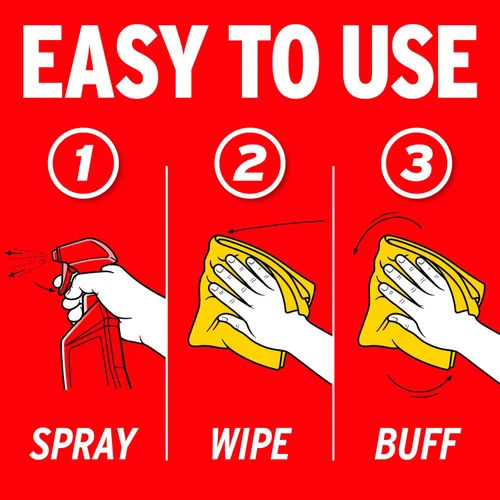 EASY TO USE

1

SPRAY

2

WIPE

3

BUFF