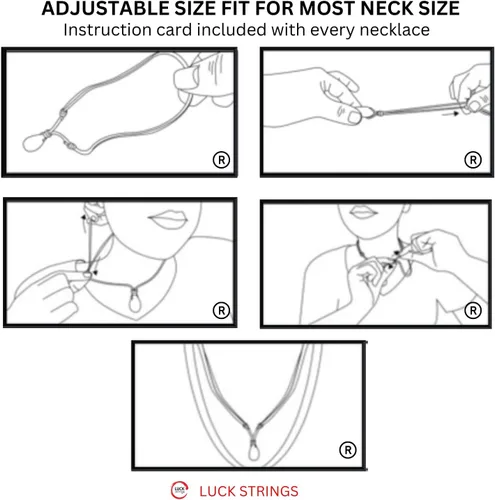 ADJUSTABLE SIZE FIT FOR MOST NECK SIZE
Instruction card included with every necklace

®

®

®

®

®

LUCK STRINGS