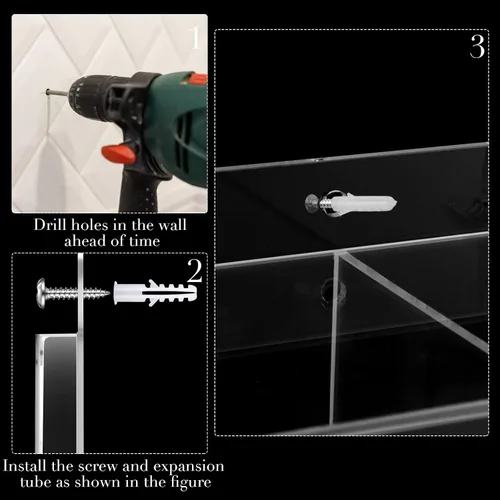 1

Drill holes in the wall ahead of time

2

Install the screw and expansion tube as shown in the figure

3