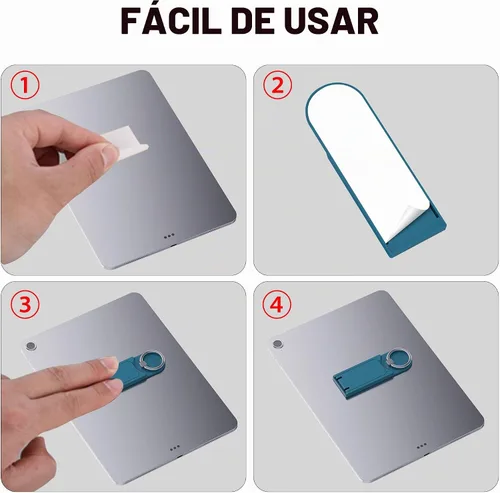 FÁCIL DE USAR

1

2

3

4