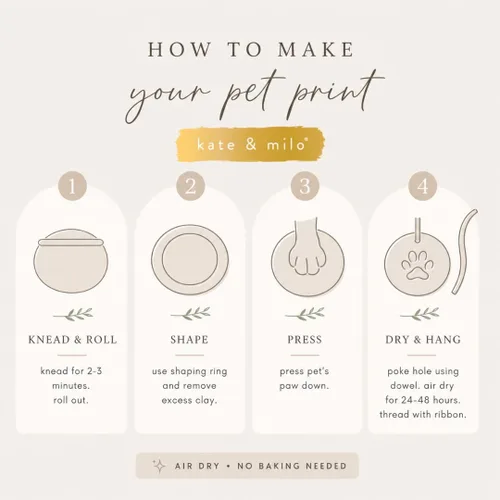 HOW TO MAKE
your pet print

kate & milo®

1
KNEAD & ROLL
knead for 2-3 minutes. roll out.

2
SHAPE
use shaping ring and remove excess clay.

3
PRESS
press pet's paw down.

4
DRY & HANG
poke hole using dowel. air dry for 24-48 hours. thread with ribbon.

AIR DRY • NO BAKING NEEDED