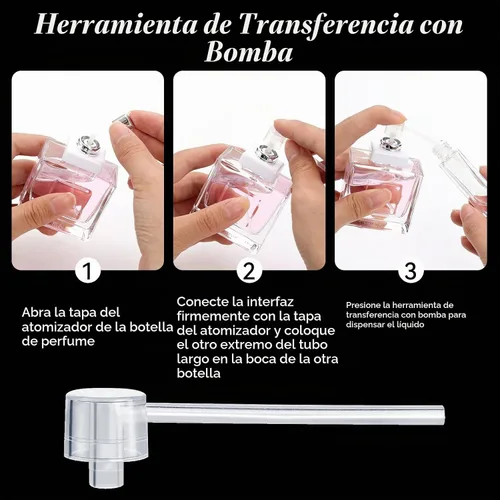 Herramienta de Transferencia con Bomba

1

Abra la tapa del atomizador de la botella de perfume

2

Conecte la interfaz firmemente con la tapa del atomizador y coloque el otro extremo del tubo largo en la boca de la otra botella

3

Presione la herramienta de transferencia con bomba para dispensar el líquido